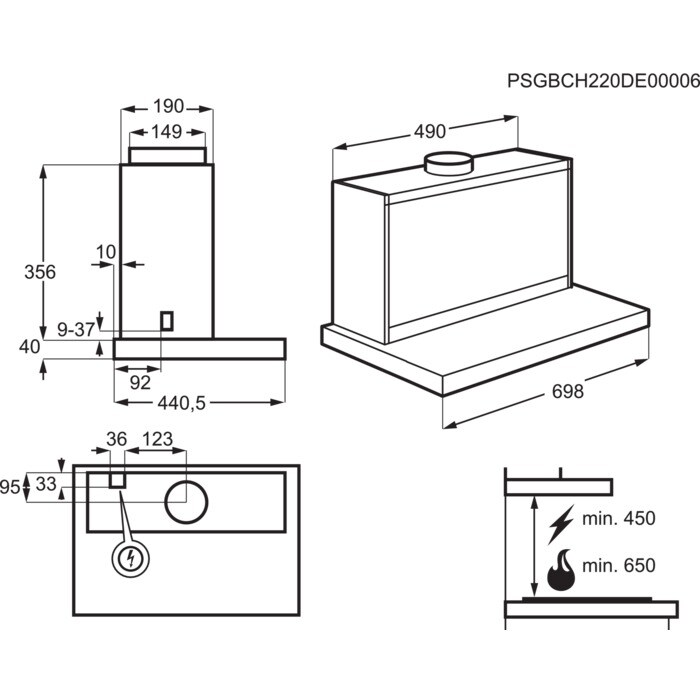 PSGBCH220DE00006

190
149
356
10
9-37
40
92
440,5

490
698

36
123
95
33

min. 450
min. 650